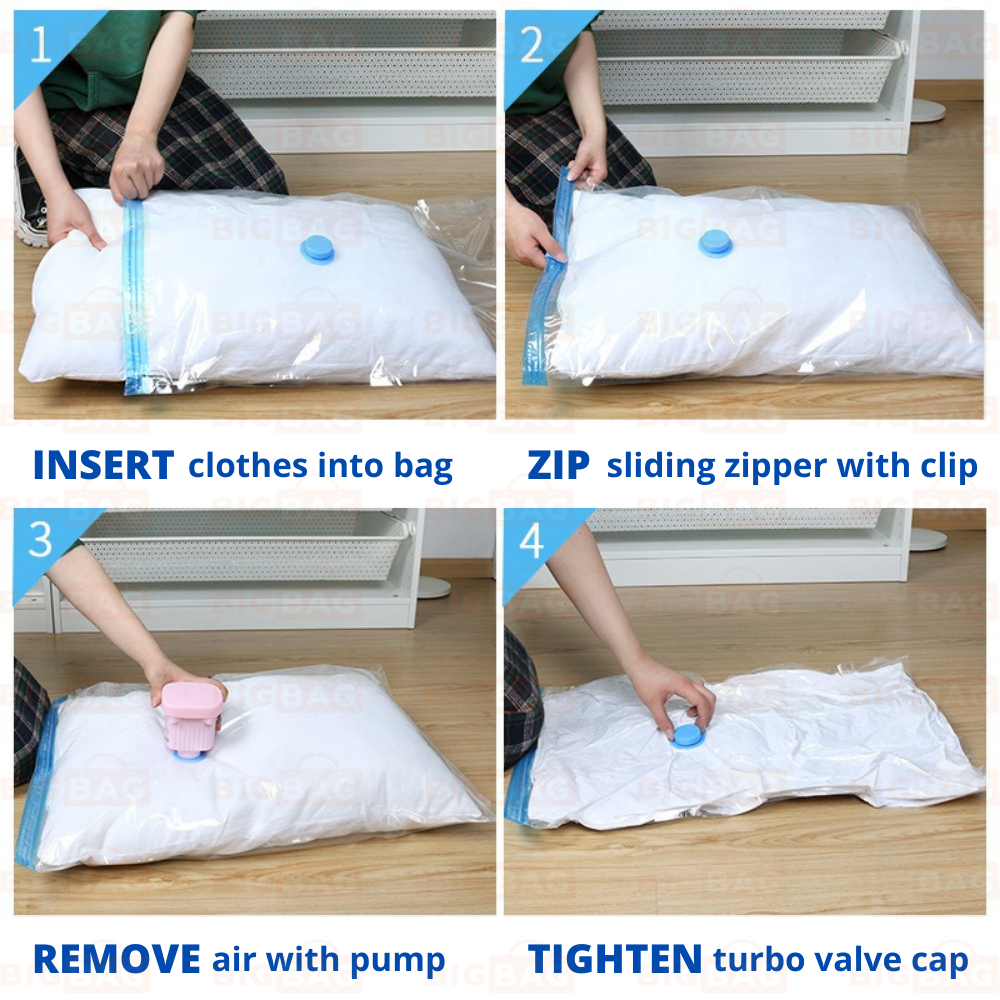 1

INSERT clothes into bag

2

ZIP sliding zipper with clip

3

REMOVE air with pump

4

TIGHTEN turbo valve cap

BIGBAG